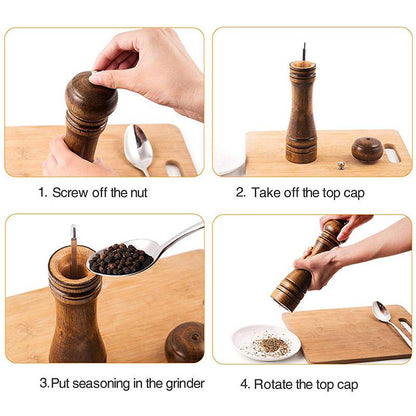 1. Screw off the nut

2. Take off the top cap

3.Put seasoning in the grinder

4. Rotate the top cap